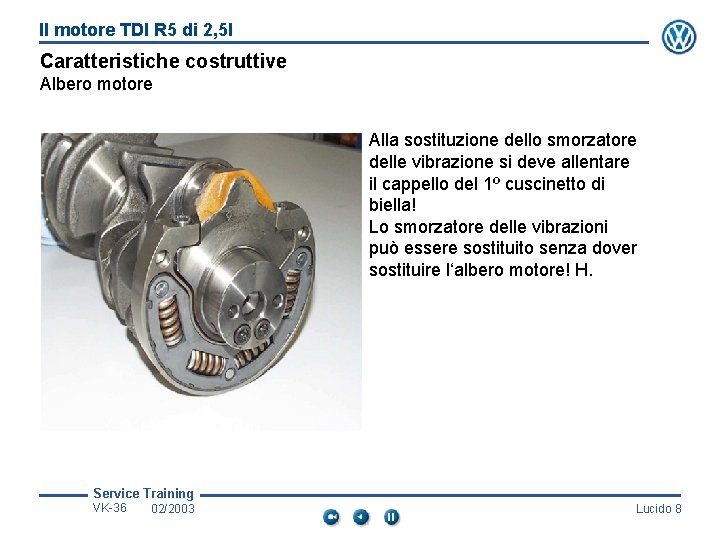 Il motore TDI R5 di 2,5l

Caratteristiche costruttive
Albero motore

Alla sostituzione dello smorzatore delle vibrazione si deve allentare il cappello del 1º cuscinetto di biella!
Lo smorzatore delle vibrazioni può essere sostituito senza dover sostituire l'albero motore! H.

Service Training
VK-36 02/2003

Lucido 8