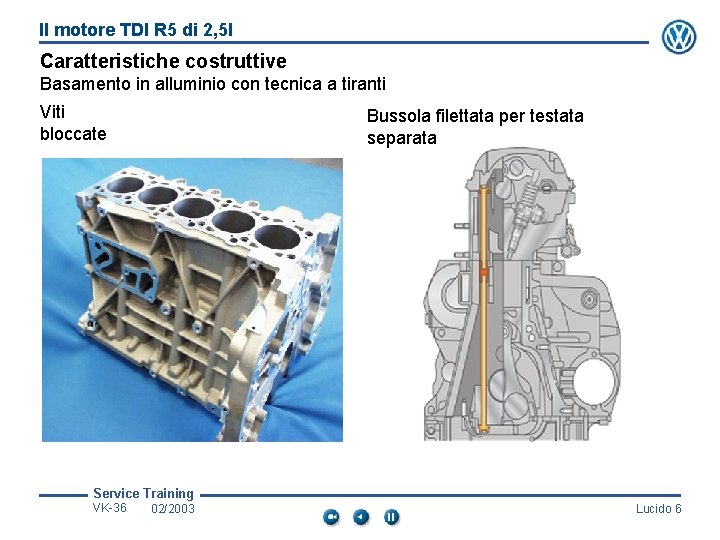 Il motore TDI R5 di 2,5l

Caratteristiche costruttive
Basamento in alluminio con tecnica a tiranti

Viti
bloccate

Bussola filettata per testata separata

Service Training
VK-36 02/2003

Lucido 6