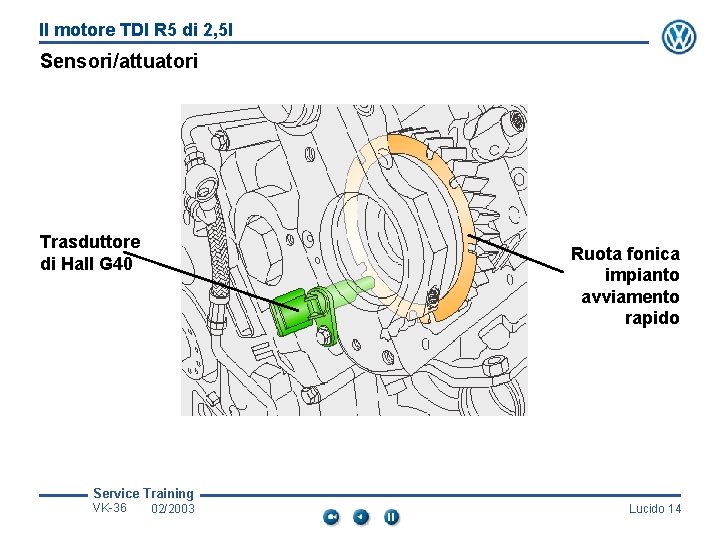 Il motore TDI R5 di 2,5l

Sensori/attuatori

Trasduttore di Hall G40

Ruota fonica impianto avviamento rapido

Service Training
VK-36 02/2003

Lucido 14