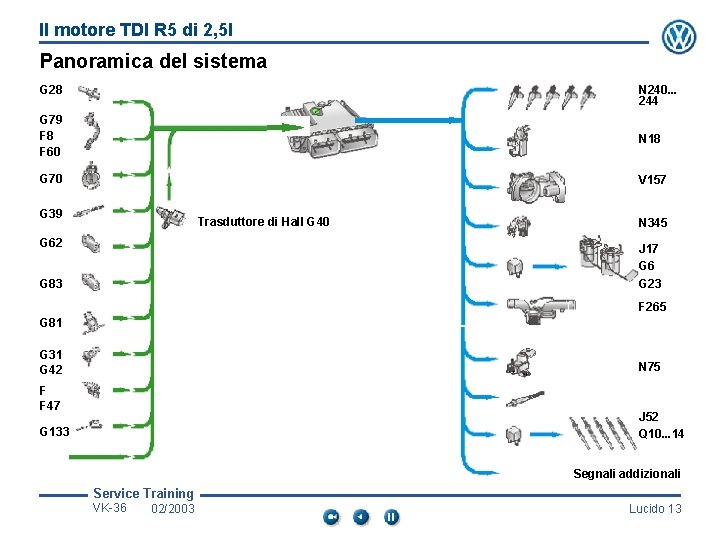 Il motore TDI R5 di 2,5l

Panoramica del sistema

G28

G79
F8
F60

G70

G39

G62

G83

G81

G31
G42

F
F47

G133

Trasduttore di Hall G40

N240...
244

N18

V157

N345

J17
G6
G23

F265

N75

J52
Q10...14

Segnali addizionali

Service Training
VK-36 02/2003

Lucido 13