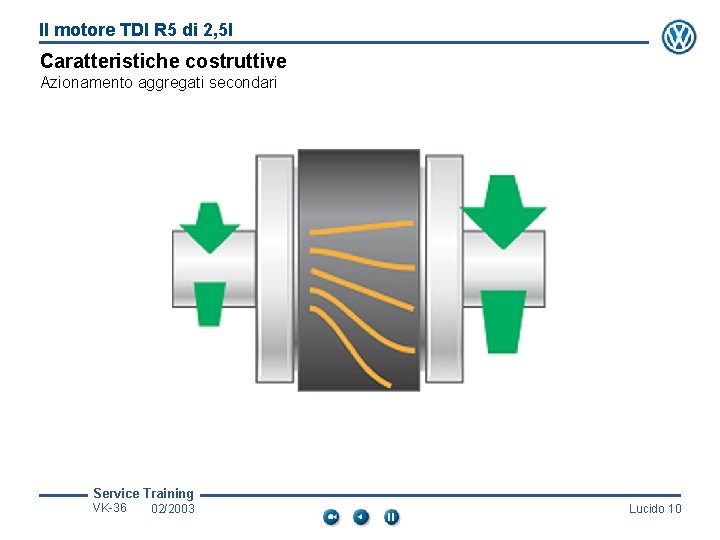 Il motore TDI R5 di 2,5l

Caratteristiche costruttive
Azionamento aggregati secondari

Service Training
VK-36 02/2003

Lucido 10