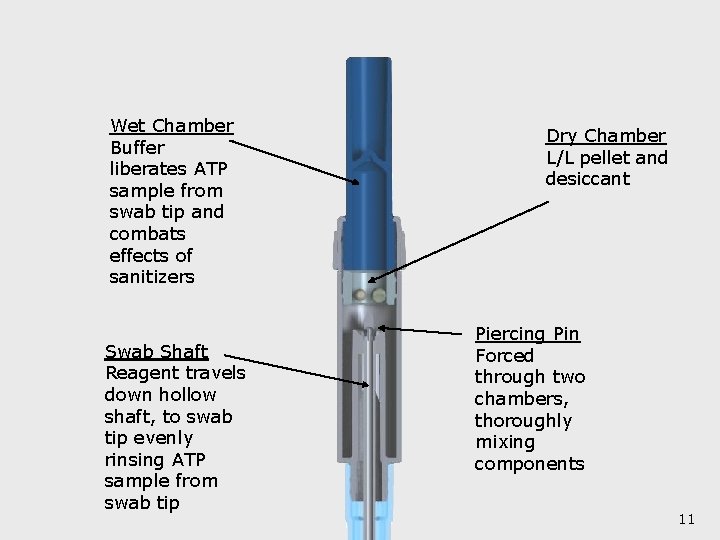 Wet Chamber
Buffer liberates ATP sample from swab tip and combats effects of sanitizers

Dry Chamber
L/L pellet and desiccant

Swab Shaft
Reagent travels down hollow shaft, to swab tip evenly rinsing ATP sample from swab tip

Piercing Pin
Forced through two chambers, thoroughly mixing components

11