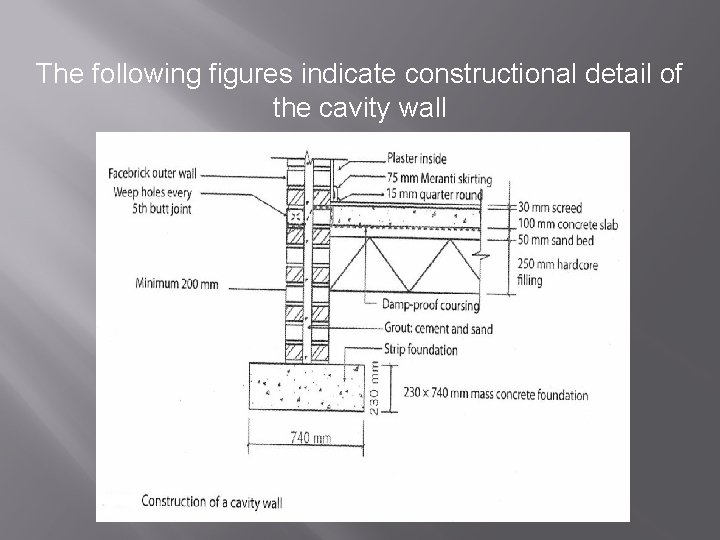 The following figures indicate constructional detail of the cavity wall

Facebrick outer wall
Weep holes every 5th butt joint
Minimum 200 mm
Plaster inside
75 mm Meranti skirting
15 mm quarter round
30 mm screed
100 mm concrete slab
50 mm sand bed
250 mm hardcore filling
Damp-proof coursing
Grout: cement and sand
Strip foundation
230 mm
230 × 740 mm mass concrete foundation
740 mm

Construction of a cavity wall