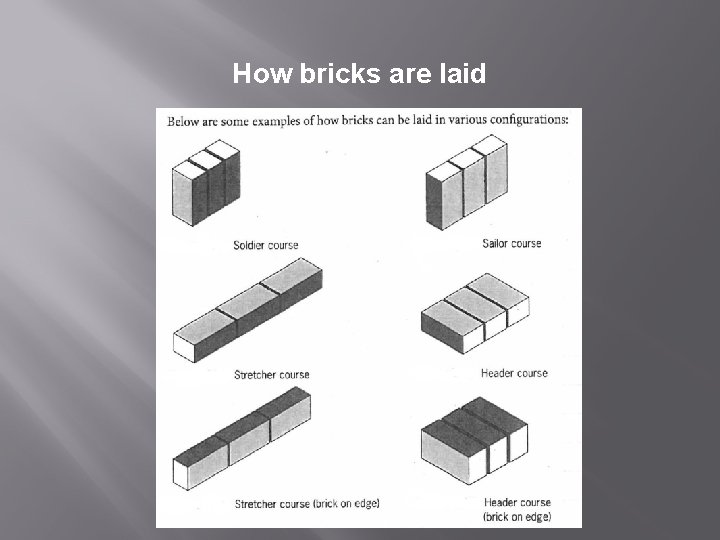 How bricks are laid

Below are some examples of how bricks can be laid in various configurations:

Soldier course

Sailor course

Stretcher course

Header course

Stretcher course (brick on edge)

Header course (brick on edge)