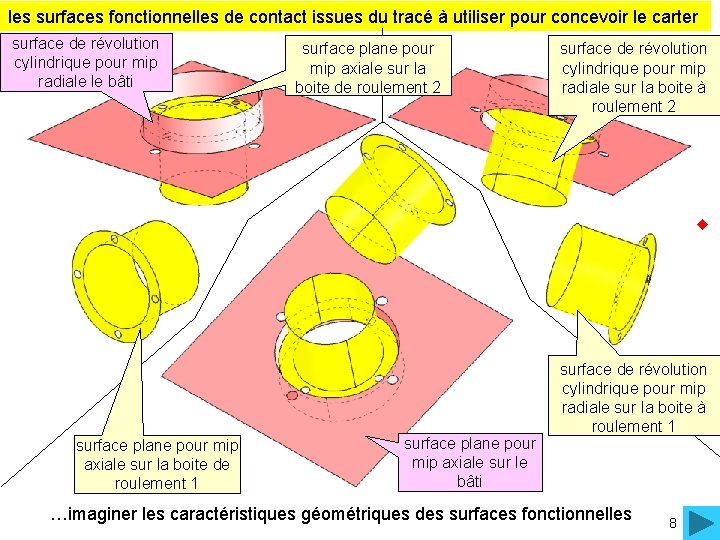 les surfaces fonctionnelles de contact issues du tracé à utiliser pour concevoir le carter

surface de révolution cylindrique pour mip radiale le bâti

surface plane pour mip axiale sur la boite de roulement 2

surface de révolution cylindrique pour mip radiale sur la boite à roulement 2

surface de révolution cylindrique pour mip radiale sur la boite à roulement 1

surface plane pour mip axiale sur la boite de roulement 1

surface plane pour mip axiale sur le bâti

…imaginer les caractéristiques géométriques des surfaces fonctionnelles

8