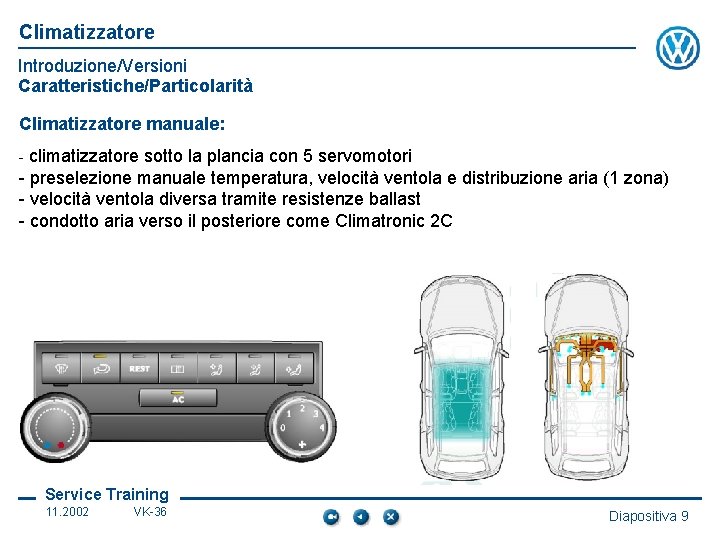 Climatizzatore

Introduzione/Versioni
Caratteristiche/Particolarità

Climatizzatore manuale:

- climatizzatore sotto la plancia con 5 servomotori
- preselezione manuale temperatura, velocità ventola e distribuzione aria (1 zona)
- velocità ventola diversa tramite resistenze ballast
- condotto aria verso il posteriore come Climatronic 2C

REST

AC

0 1 2 3 4

Service Training
11.2002 VK-36

Diapositiva 9