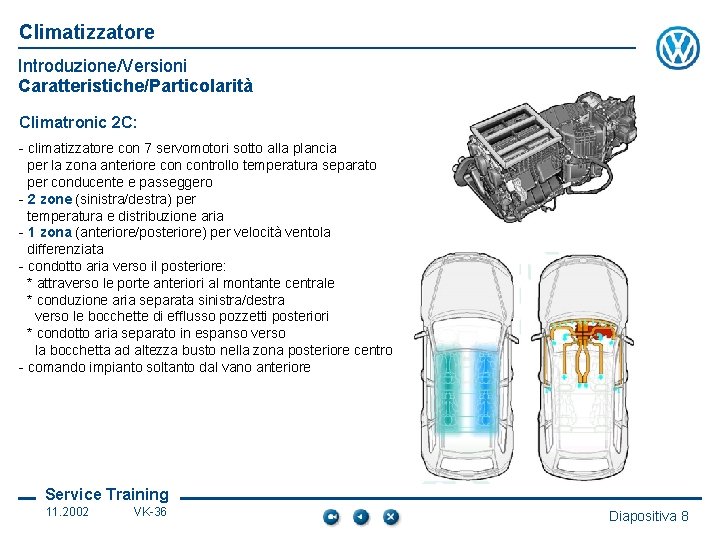 Climatizzatore

Introduzione/Versioni
Caratteristiche/Particolarità

Climatronic 2C:

- climatizzatore con 7 servomotori sotto alla plancia per la zona anteriore con controllo temperatura separato per conducente e passeggero
- 2 zone (sinistra/destra) per temperatura e distribuzione aria
- 1 zona (anteriore/posteriore) per velocità ventola differenziata
- condotto aria verso il posteriore:
* attraverso le porte anteriori al montante centrale
* conduzione aria separata sinistra/destra verso le bocchette di efflusso pozzetti posteriori
* condotto aria separato in espanso verso la bocchetta ad altezza busto nella zona posteriore centro
- comando impianto soltanto dal vano anteriore

Service Training
11.2002 VK-36

Diapositiva 8