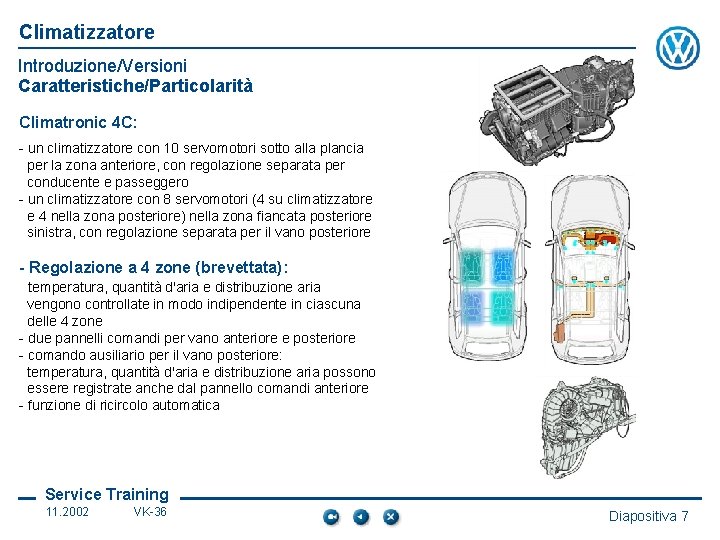 Climatizzatore

Introduzione/Versioni
Caratteristiche/Particolarità

Climatronic 4C:

- un climatizzatore con 10 servomotori sotto alla plancia per la zona anteriore, con regolazione separata per conducente e passeggero
- un climatizzatore con 8 servomotori (4 su climatizzatore e 4 nella zona posteriore) nella zona fiancata posteriore sinistra, con regolazione separata per il vano posteriore

- Regolazione a 4 zone (brevettata):
temperatura, quantità d'aria e distribuzione aria vengono controllate in modo indipendente in ciascuna delle 4 zone
- due pannelli comandi per vano anteriore e posteriore
- comando ausiliario per il vano posteriore:
temperatura, quantità d'aria e distribuzione aria possono essere registrate anche dal pannello comandi anteriore
- funzione di ricircolo automatica

Service Training
11.2002 VK-36

Diapositiva 7