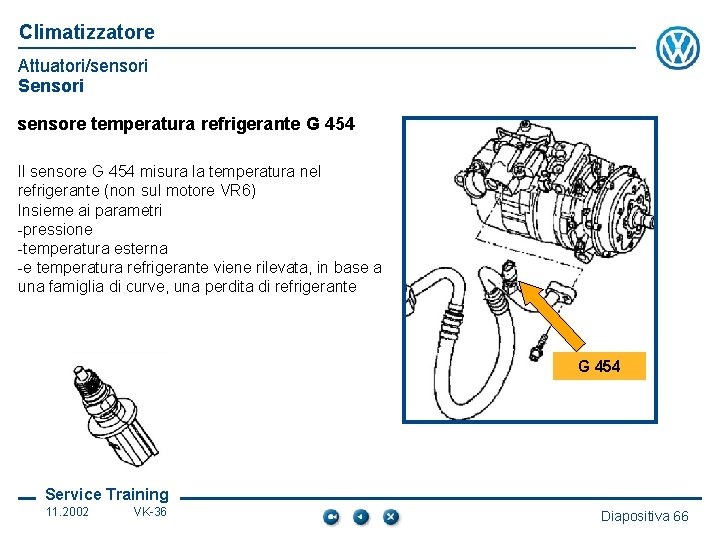 Climatizzatore

Attuatori/sensori
Sensori

sensore temperatura refrigerante G 454

Il sensore G 454 misura la temperatura nel refrigerante (non sul motore VR6)
Insieme ai parametri
-pressione
-temperatura esterna
-e temperatura refrigerante viene rilevata, in base a una famiglia di curve, una perdita di refrigerante

G 454

Service Training
11.2002 VK-36

Diapositiva 66