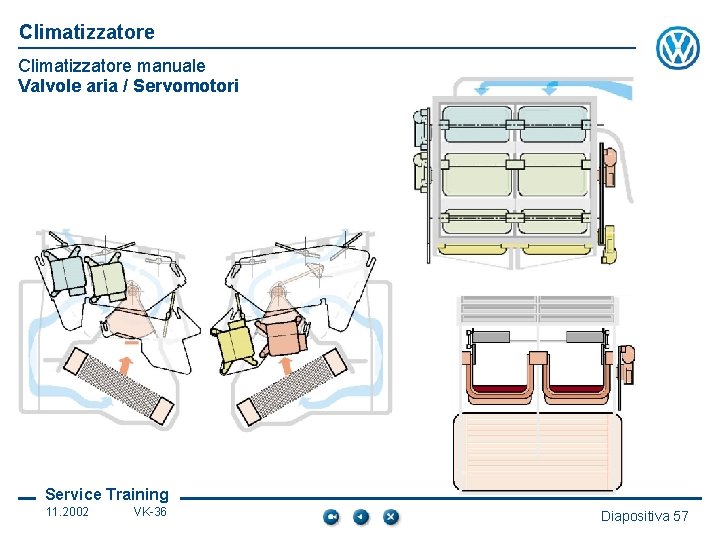 Climatizzatore

Climatizzatore manuale
Valvole aria / Servomotori

Service Training
11.2002 VK-36

Diapositiva 57