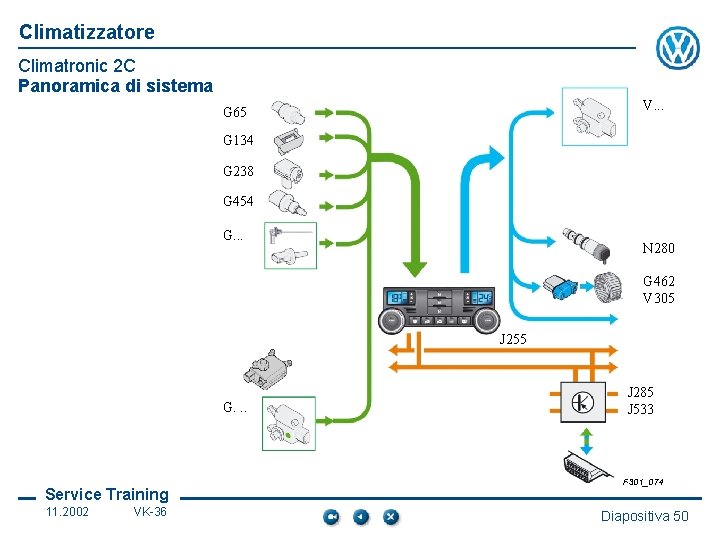 Climatizzatore

Climatronic 2C
Panoramica di sistema

G65
G134
G238
G454
G...
G. ..

V...
N280
G462
V305

J255
J285
J533

F301_074

Service Training
11.2002 VK-36

Diapositiva 50