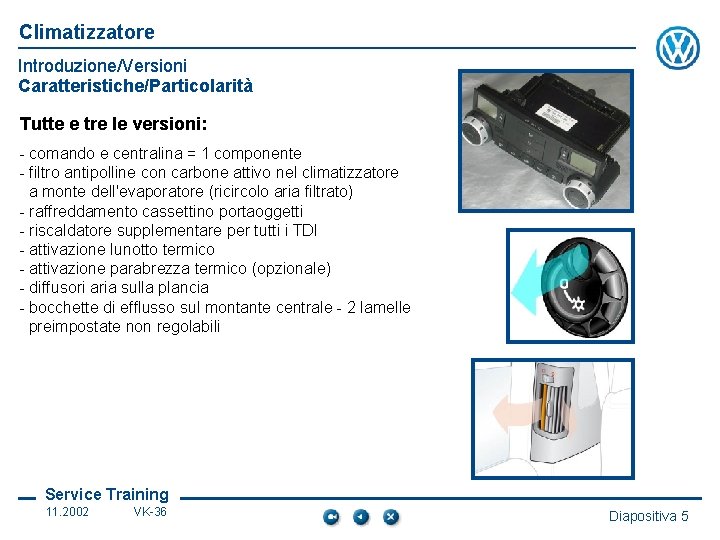 Climatizzatore

Introduzione/Versioni
Caratteristiche/Particolarità

Tutte e tre le versioni:

- comando e centralina = 1 componente
- filtro antipolline con carbone attivo nel climatizzatore a monte dell'evaporatore (ricircolo aria filtrato)
- raffreddamento cassettino portaoggetti
- riscaldatore supplementare per tutti i TDI
- attivazione lunotto termico
- attivazione parabrezza termico (opzionale)
- diffusori aria sulla plancia
- bocchette di efflusso sul montante centrale - 2 lamelle preimpostate non regolabili

Service Training
11.2002 VK-36

Diapositiva 5