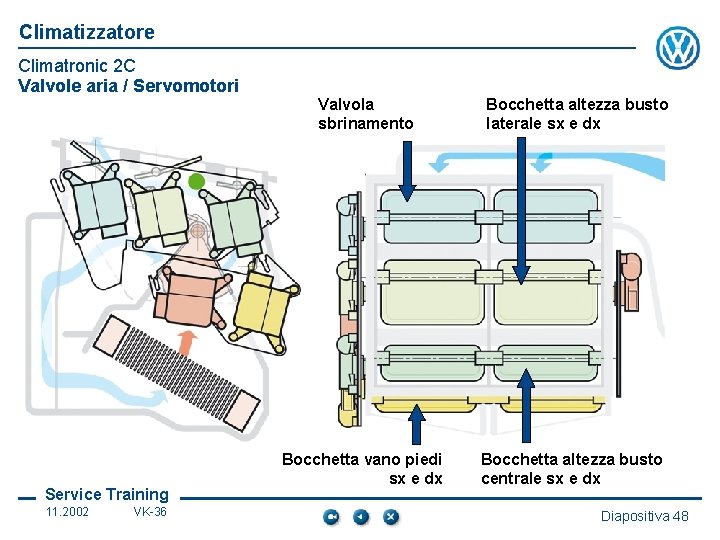 Climatizzatore

Climatronic 2C
Valvole aria / Servomotori

Valvola sbrinamento

Bocchetta altezza busto laterale sx e dx

Bocchetta vano piedi sx e dx

Bocchetta altezza busto centrale sx e dx

Service Training
11.2002 VK-36

Diapositiva 48