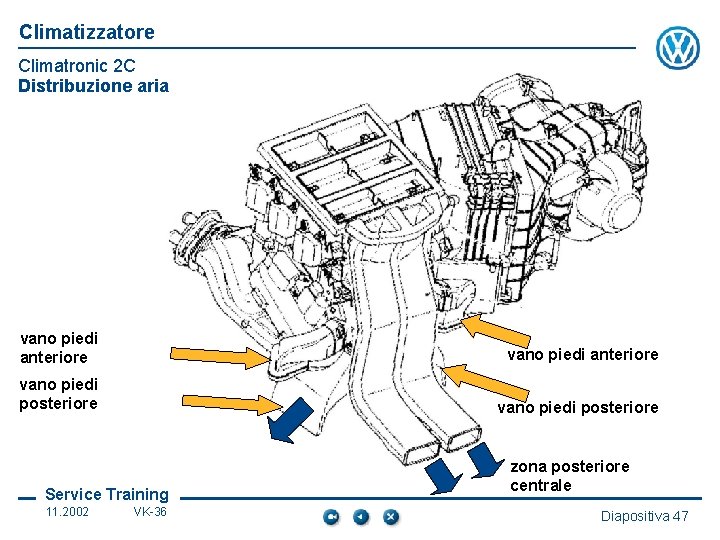 Climatizzatore

Climatronic 2C
Distribuzione aria

vano piedi anteriore

vano piedi posteriore

vano piedi anteriore

vano piedi posteriore

zona posteriore centrale

Service Training
11.2002 VK-36

Diapositiva 47