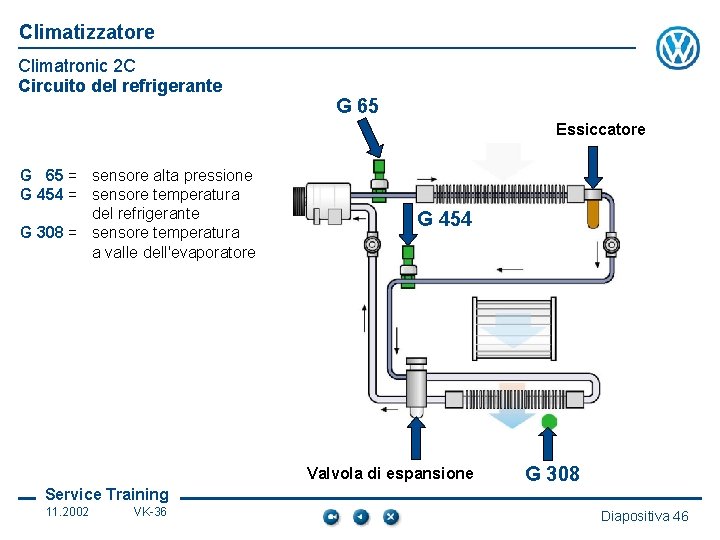 Climatizzatore

Climatronic 2C
Circuito del refrigerante

G 65 = sensore alta pressione
G 454 = sensore temperatura del refrigerante
G 308 = sensore temperatura a valle dell'evaporatore

G 65

Essiccatore

G 454

Valvola di espansione

G 308

Service Training
11.2002 VK-36

Diapositiva 46