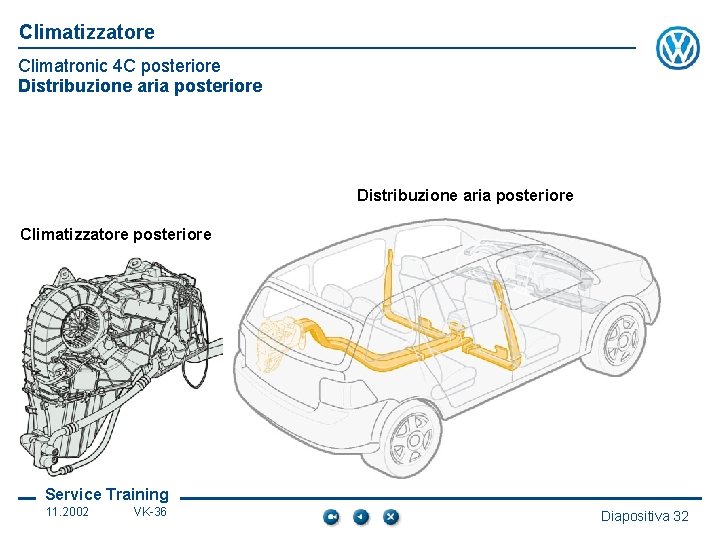 Climatizzatore

Climatronic 4C posteriore
Distribuzione aria posteriore

Distribuzione aria posteriore

Climatizzatore posteriore

Service Training
11.2002 VK-36

Diapositiva 32