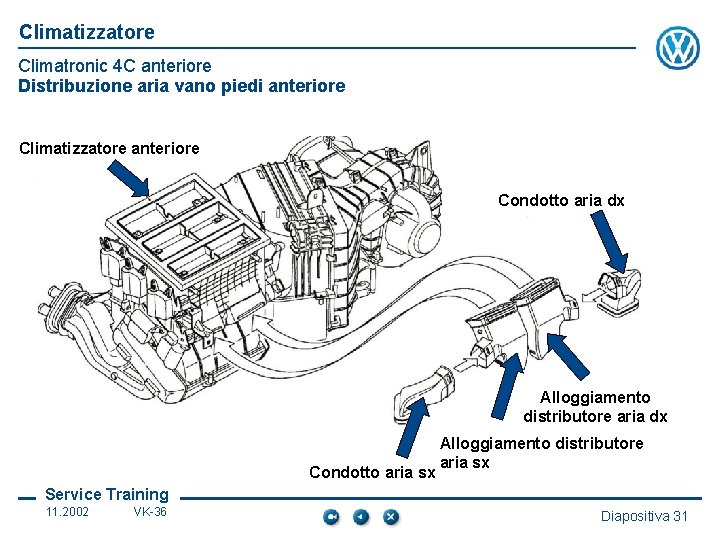 Climatizzatore

Climatronic 4C anteriore
Distribuzione aria vano piedi anteriore

Climatizzatore anteriore

Condotto aria dx

Alloggiamento distributore aria dx

Alloggiamento distributore aria sx

Condotto aria sx

Service Training
11.2002 VK-36

Diapositiva 31