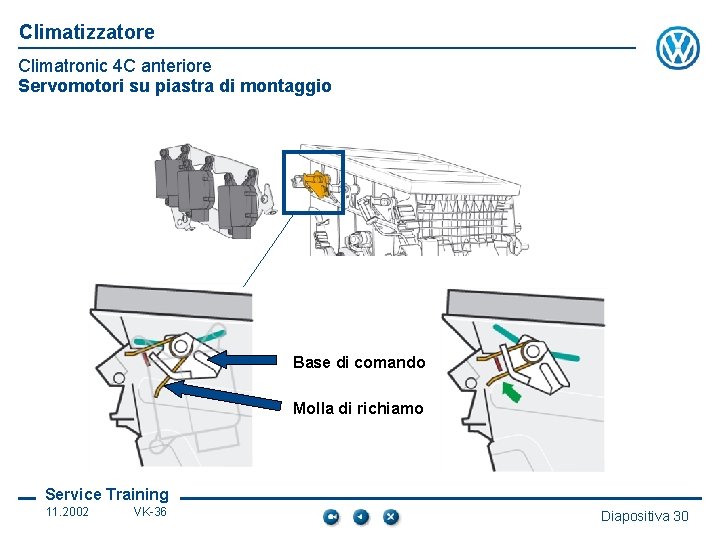 Climatizzatore

Climatronic 4C anteriore
Servomotori su piastra di montaggio

Base di comando

Molla di richiamo

Service Training
11.2002 VK-36

Diapositiva 30