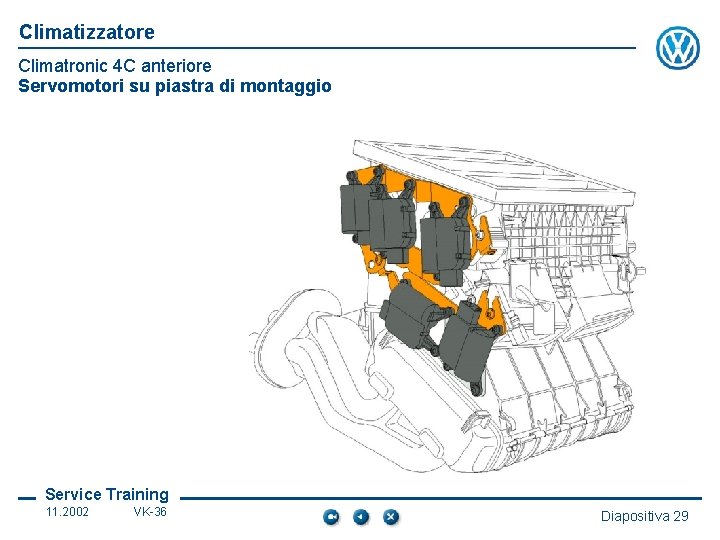 Climatizzatore

Climatronic 4C anteriore
Servomotori su piastra di montaggio

Service Training
11.2002 VK-36

Diapositiva 29