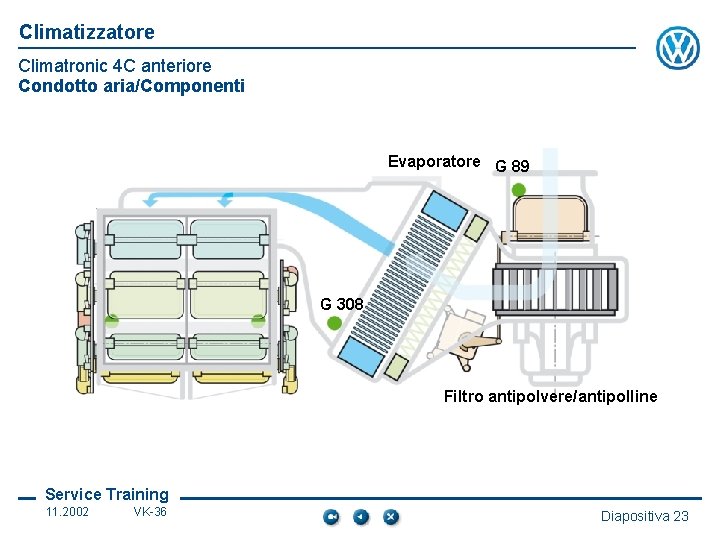 Climatizzatore

Climatronic 4C anteriore
Condotto aria/Componenti

Evaporatore
G 89
G 308
Filtro antipolvere/antipolline

Service Training
11.2002
VK-36

Diapositiva 23