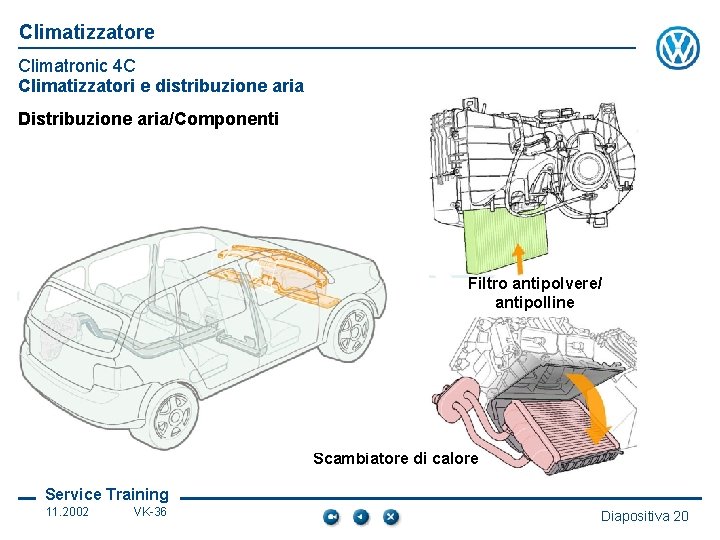 Climatizzatore

Climatronic 4C
Climatizzatori e distribuzione aria

Distribuzione aria/Componenti

Filtro antipolvere/ antipolline

Scambiatore di calore

Service Training
11.2002 VK-36

Diapositiva 20