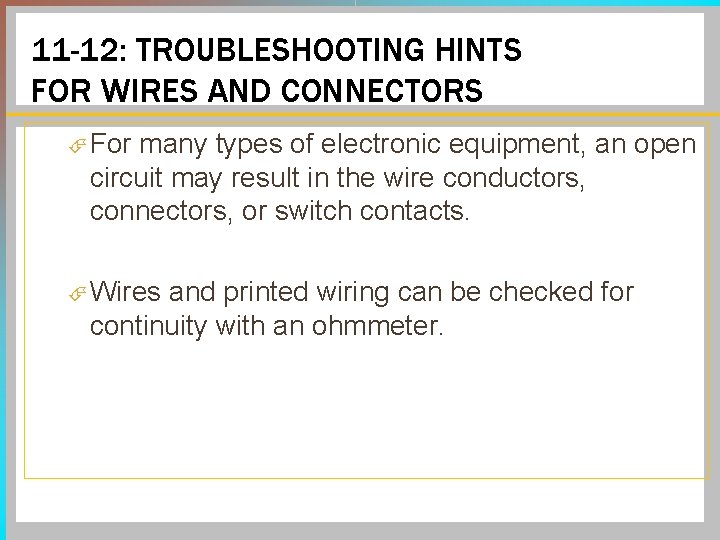 11-12: TROUBLESHOOTING HINTS FOR WIRES AND CONNECTORS

For many types of electronic equipment, an open circuit may result in the wire conductors, connectors, or switch contacts.

Wires and printed wiring can be checked for continuity with an ohmmeter.