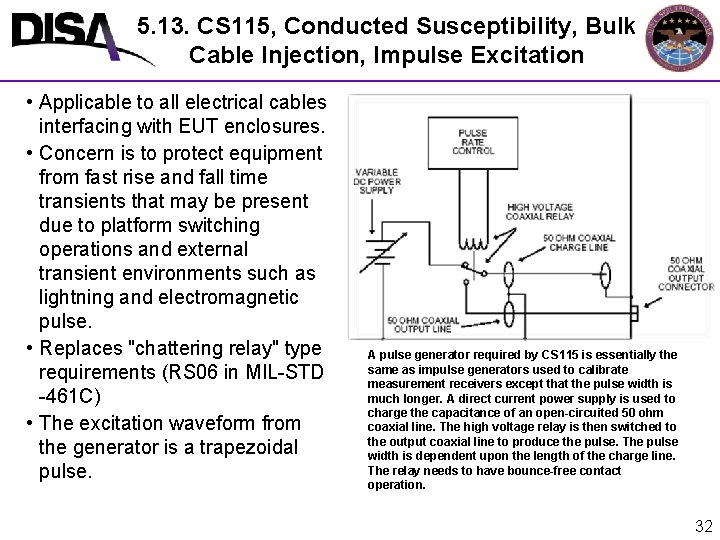 DISA

5.13. CS115, Conducted Susceptibility, Bulk Cable Injection, Impulse Excitation

• Applicable to all electrical cables interfacing with EUT enclosures.

• Concern is to protect equipment from fast rise and fall time transients that may be present due to platform switching operations and external transient environments such as lightning and electromagnetic pulse.

• Replaces "chattering relay" type requirements (RS06 in MIL-STD -461C)

• The excitation waveform from the generator is a trapezoidal pulse.

PULSE RATE CONTROL

VARIABLE DC POWER SUPPLY

HIGH VOLTAGE COAXIAL RELAY

50 OHM COAXIAL CHARGE LINE

50 OHM COAXIAL OUTPUT CONNECTOR

50 OHM COAXIAL OUTPUT LINE

A pulse generator required by CS115 is essentially the same as impulse generators used to calibrate measurement receivers except that the pulse width is much longer. A direct current power supply is used to charge the capacitance of an open-circuited 50 ohm coaxial line. The high voltage relay is then switched to the output coaxial line to produce the pulse. The pulse width is dependent upon the length of the charge line. The relay needs to have bounce-free contact operation.

32