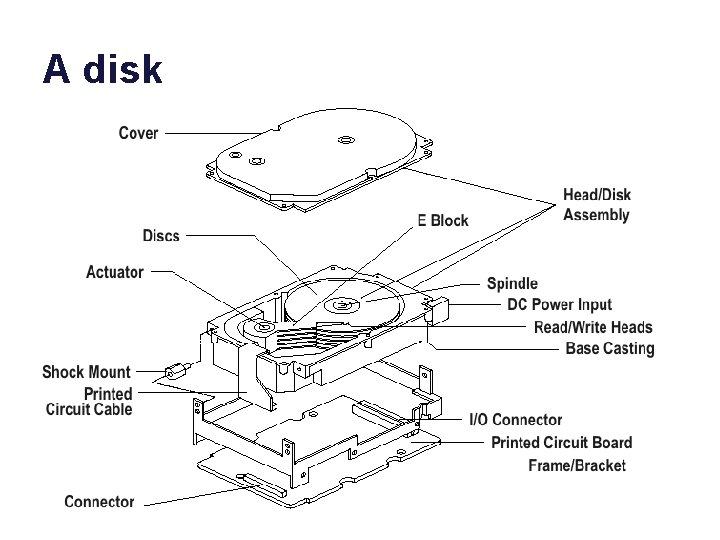 A disk

Cover

Head/Disk Assembly

E Block

Discs

Actuator

Spindle

DC Power Input

Read/Write Heads

Base Casting

Shock Mount

Printed Circuit Cable

I/O Connector

Printed Circuit Board

Frame/Bracket

Connector