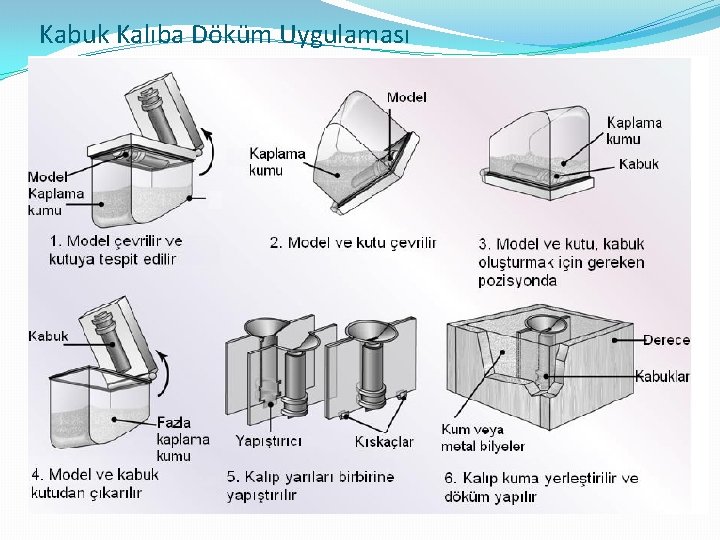 Kabuk Kalıba Döküm Uygulaması

Model
Kaplama kumu

1. Model çevrilir ve kutuya tespit edilir

Model
Kaplama kumu

2. Model ve kutu çevrilir

Kaplama kumu
Kabuk

3. Model ve kutu, kabuk oluşturmak için gereken pozisyonda

Kabuk
Fazla kaplama kumu

4. Model ve kabuk kutudan çıkarılır

Yapıştırıcı
Kıskaçlar

5. Kalıp yarıları birbirine yapıştırılır

Derece
Kabuklar
Kum veya metal bilyeler

6. Kalıp kuma yerleştirilir ve döküm yapılır