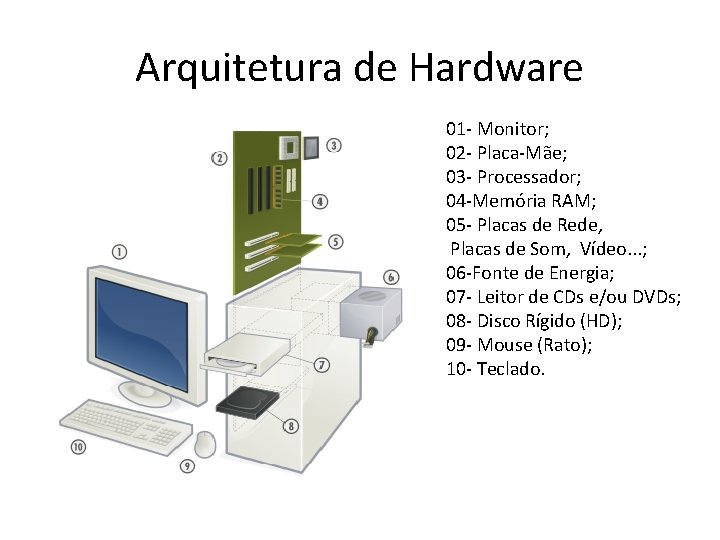 Arquitetura de Hardware

2
3
4
5
1
6
7
8
10
9

01- Monitor;
02- Placa-Mãe;
03- Processador;
04-Memória RAM;
05- Placas de Rede, Placas de Som, Vídeo...;
06-Fonte de Energia;
07- Leitor de CDs e/ou DVDs;
08- Disco Rígido (HD);
09- Mouse (Rato);
10- Teclado.