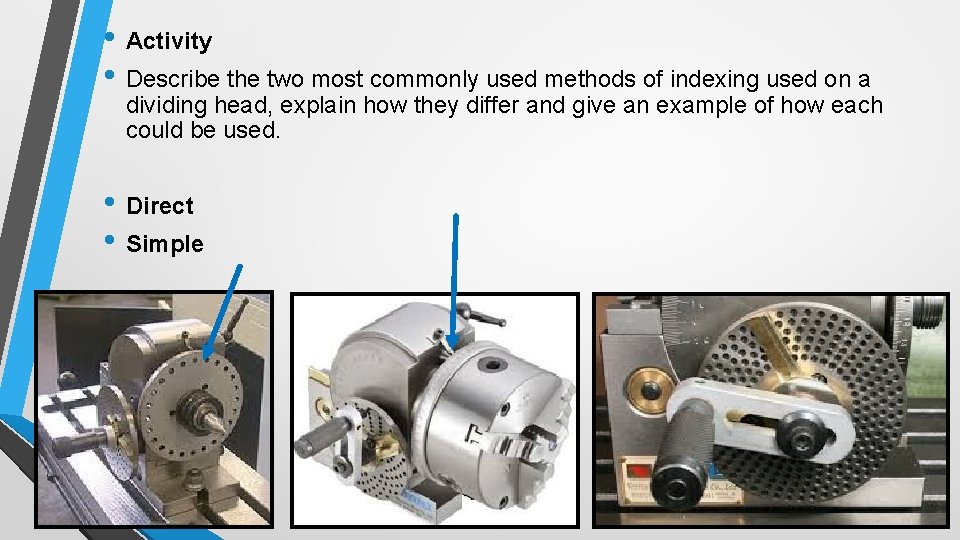 • Activity
• Describe the two most commonly used methods of indexing used on a dividing head, explain how they differ and give an example of how each could be used.

• Direct
• Simple