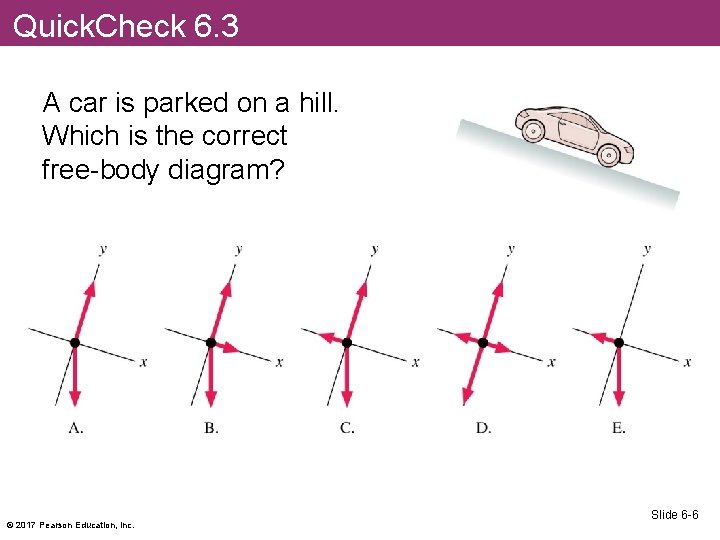 QuickCheck 6.3

A car is parked on a hill. Which is the correct free-body diagram?

y
x
A.

y
x
B.

y
x
C.

y
x
D.

y
x
E.

© 2017 Pearson Education, Inc.

Slide 6-6