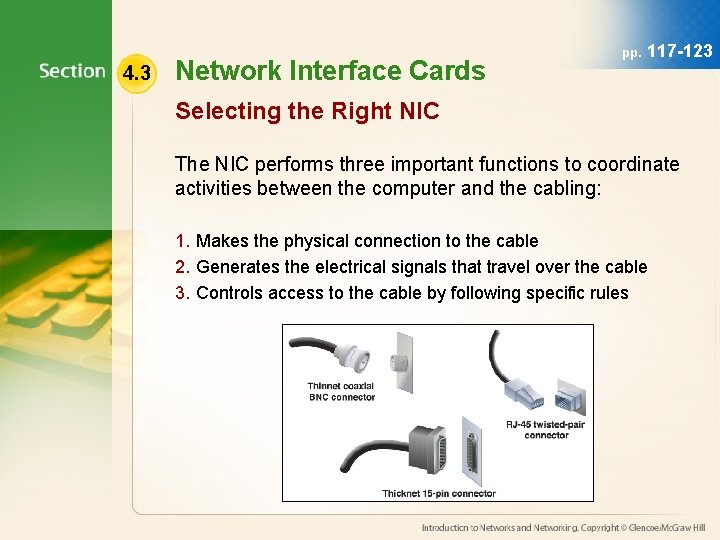 pp. 117-123

Section 4.3 Network Interface Cards

Selecting the Right NIC

The NIC performs three important functions to coordinate activities between the computer and the cabling:

1. Makes the physical connection to the cable
2. Generates the electrical signals that travel over the cable
3. Controls access to the cable by following specific rules

Thinnet coaxial BNC connector

RJ-45 twisted-pair connector

Thicknet 15-pin connector

Introduction to Networks and Networking. Copyright © Glencoe/McGraw Hill