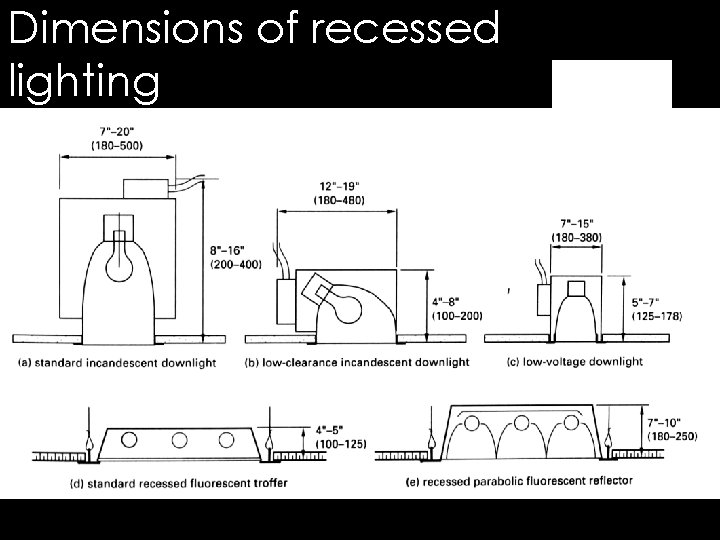 Dimensions of recessed lighting

7"–20"
(180–500)

8"–16"
(200–400)

(a) standard incandescent downlight

12"–19"
(180–480)

4"–8"
(100–200)

(b) low-clearance incandescent downlight

7"–15"
(180–380)

5"–7"
(125–178)

(c) low-voltage downlight

4"–5"
(100–125)

(d) standard recessed fluorescent troffer

7"–10"
(180–250)

(e) recessed parabolic fluorescent reflector