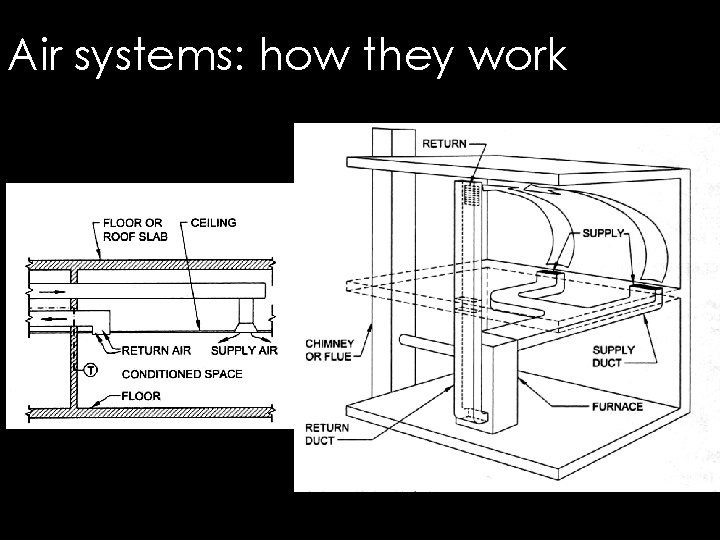 Air systems: how they work

FLOOR OR ROOF SLAB
CEILING
RETURN AIR
SUPPLY AIR
T
CONDITIONED SPACE
FLOOR

RETURN
SUPPLY
CHIMNEY OR FLUE
SUPPLY DUCT
FURNACE
RETURN DUCT