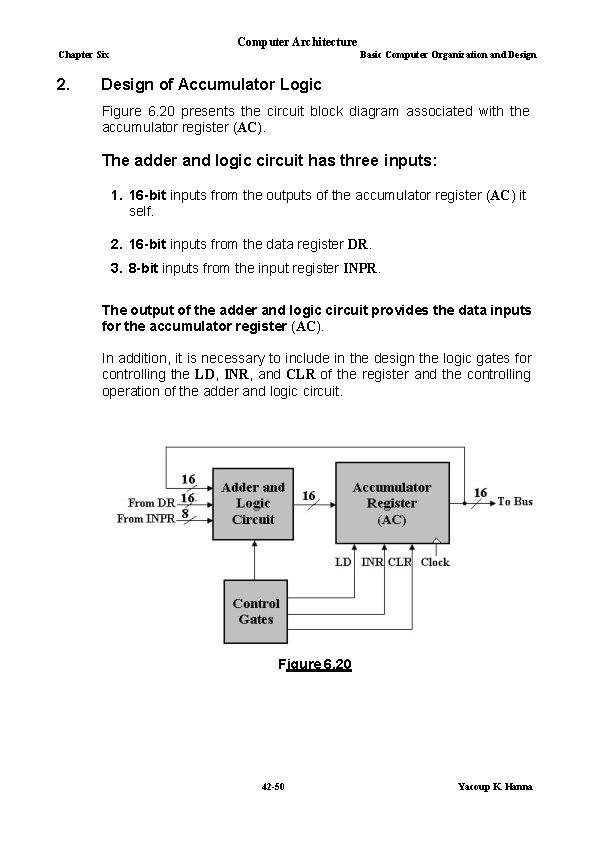 Computer Architecture
Chapter Six Basic Computer Organization and Design

2. Design of Accumulator Logic

Figure 6.20 presents the circuit block diagram associated with the accumulator register (AC).

The adder and logic circuit has three inputs:

1. 16-bit inputs from the outputs of the accumulator register (AC) it self.

2. 16-bit inputs from the data register DR.

3. 8-bit inputs from the input register INPR.

The output of the adder and logic circuit provides the data inputs for the accumulator register (AC).

In addition, it is necessary to include in the design the logic gates for controlling the LD, INR, and CLR of the register and the controlling operation of the adder and logic circuit.

16
From DR 16
From INPR 8
Adder and Logic Circuit
16
Accumulator Register (AC)
16
To Bus
LD INR CLR Clock
Control Gates

Figure 6.20

42-50 Yacoup K. Hanna