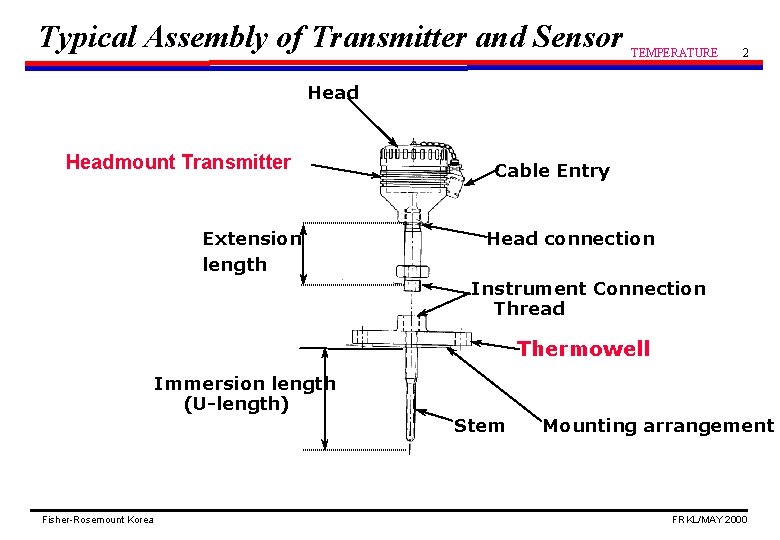 Typical Assembly of Transmitter and Sensor

TEMPERATURE 2

Head

Headmount Transmitter

Cable Entry

Extension length

Head connection

Instrument Connection Thread

Thermowell

Immersion length (U-length)

Stem

Mounting arrangement

Fisher-Rosemount Korea

FRKL/MAY 2000