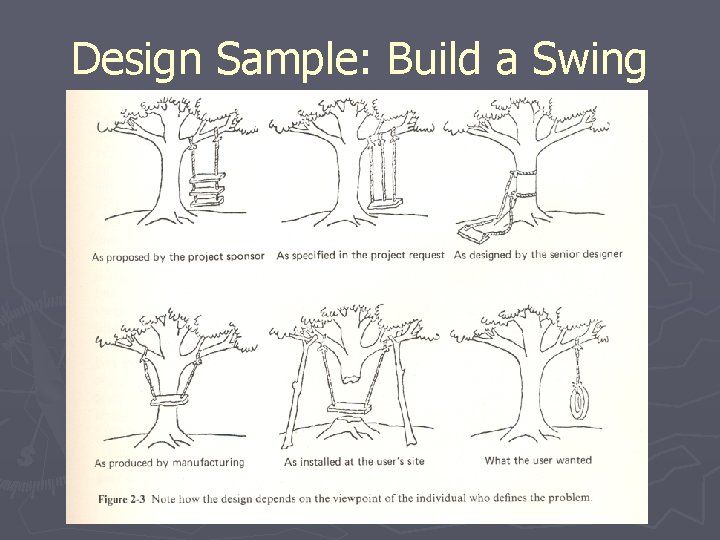 Design Sample: Build a Swing

As proposed by the project sponsor

As specified in the project request

As designed by the senior designer

As produced by manufacturing

As installed at the user's site

What the user wanted

Figure 2-3 Note how the design depends on the viewpoint of the individual who defines the problem.