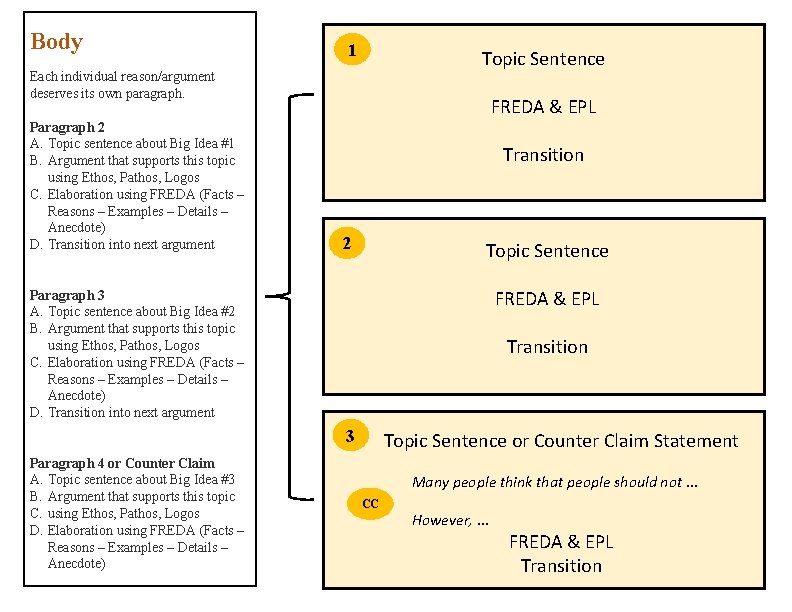 Body

Each individual reason/argument deserves its own paragraph.

Paragraph 2
A. Topic sentence about Big Idea #1
B. Argument that supports this topic using Ethos, Pathos, Logos
C. Elaboration using FREDA (Facts – Reasons – Examples – Details – Anecdote)
D. Transition into next argument

Paragraph 3
A. Topic sentence about Big Idea #2
B. Argument that supports this topic using Ethos, Pathos, Logos
C. Elaboration using FREDA (Facts – Reasons – Examples – Details – Anecdote)
D. Transition into next argument

Paragraph 4 or Counter Claim
A. Topic sentence about Big Idea #3
B. Argument that supports this topic
C. using Ethos, Pathos, Logos
D. Elaboration using FREDA (Facts – Reasons – Examples – Details – Anecdote)

1
Topic Sentence

FREDA & EPL

Transition

2
Topic Sentence

FREDA & EPL

Transition

3
Topic Sentence or Counter Claim Statement

CC
Many people think that people should not …

However, …

FREDA & EPL
Transition