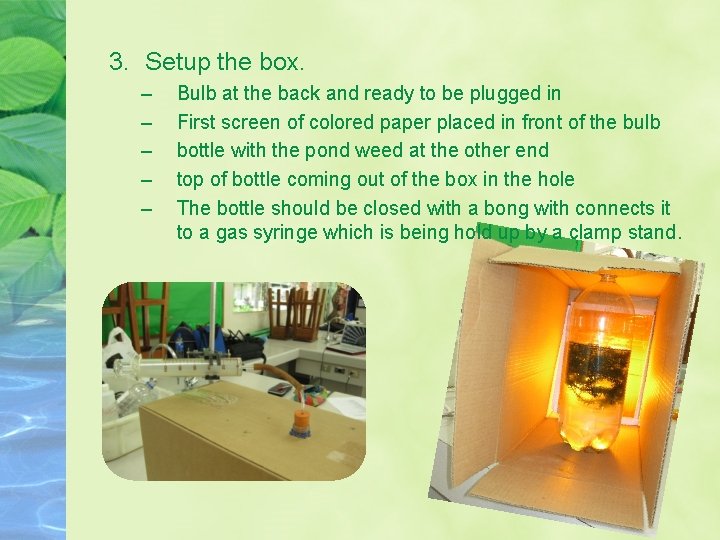 3. Setup the box.

– Bulb at the back and ready to be plugged in
– First screen of colored paper placed in front of the bulb
– bottle with the pond weed at the other end
– top of bottle coming out of the box in the hole
– The bottle should be closed with a bong with connects it to a gas syringe which is being hold up by a clamp stand.