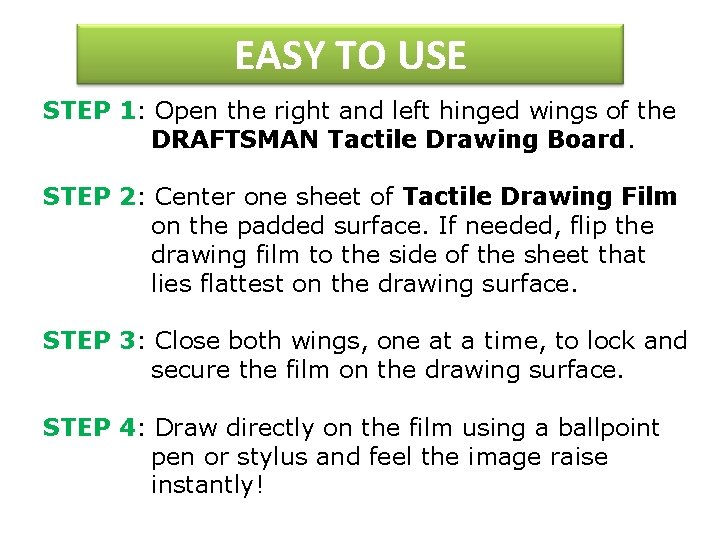 EASY TO USE

STEP 1: Open the right and left hinged wings of the DRAFTSMAN Tactile Drawing Board.

STEP 2: Center one sheet of Tactile Drawing Film on the padded surface. If needed, flip the drawing film to the side of the sheet that lies flattest on the drawing surface.

STEP 3: Close both wings, one at a time, to lock and secure the film on the drawing surface.

STEP 4: Draw directly on the film using a ballpoint pen or stylus and feel the image raise instantly!