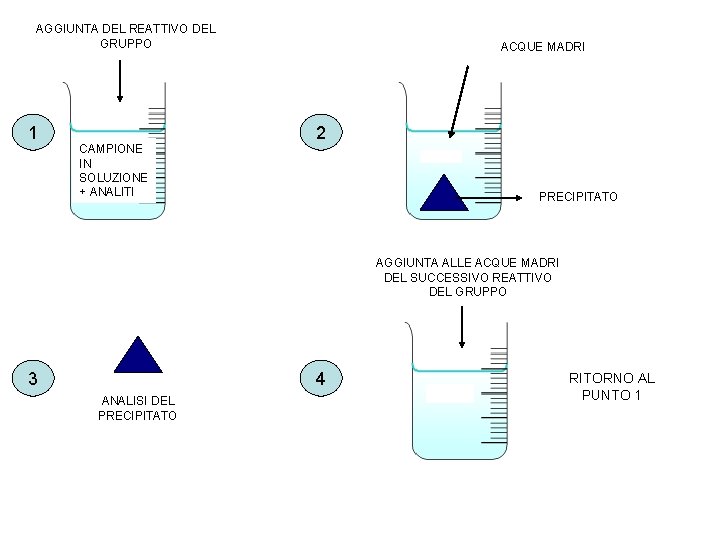 AGGIUNTA DEL REATTIVO DEL GRUPPO

1

CAMPIONE IN SOLUZIONE + ANALITI

ACQUE MADRI

2

PRECIPITATO

3

ANALISI DEL PRECIPITATO

AGGIUNTA ALLE ACQUE MADRI DEL SUCCESSIVO REATTIVO DEL GRUPPO

4

RITORNO AL PUNTO 1