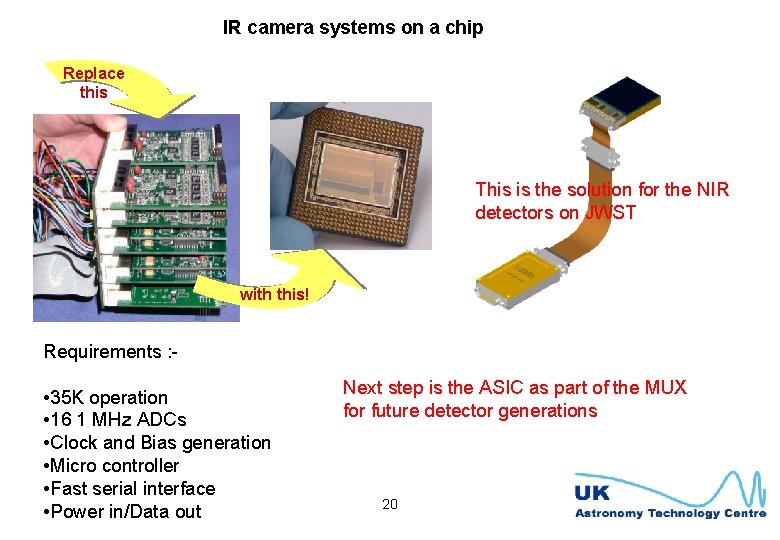 IR camera systems on a chip

Replace this

with this!

This is the solution for the NIR detectors on JWST

Requirements :-

•35K operation
•16 1 MHz ADCs
•Clock and Bias generation
•Micro controller
•Fast serial interface
•Power in/Data out

Next step is the ASIC as part of the MUX for future detector generations

20

UK
Astronomy Technology Centre