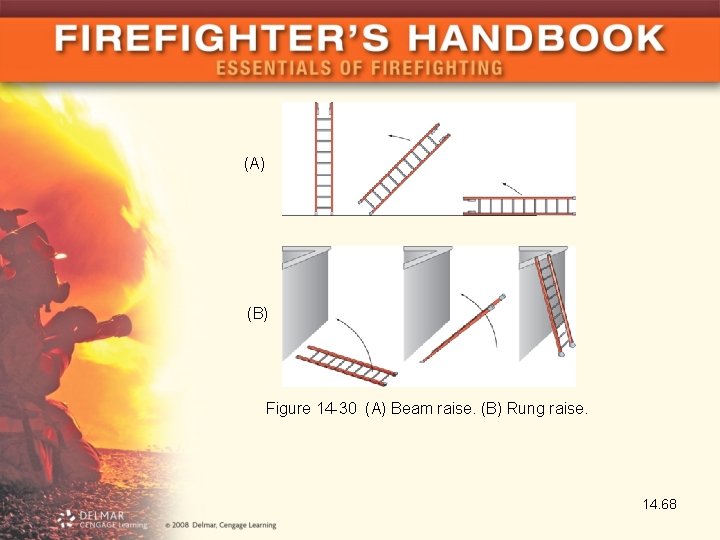 FIREFIGHTER'S HANDBOOK
ESSENTIALS OF FIREFIGHTING

(A)

(B)

Figure 14-30 (A) Beam raise. (B) Rung raise.

14.68

DELMAR CENGAGE Learning

© 2008 Delmar, Cengage Learning