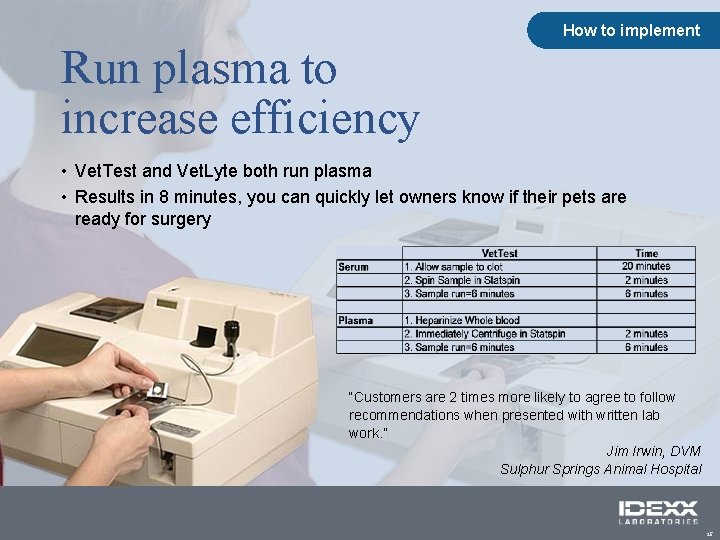 How to implement

Run plasma to increase efficiency

• VetTest and VetLyte both run plasma
• Results in 8 minutes, you can quickly let owners know if their pets are ready for surgery

| | VetTest | Time |
|---|---|---|
| Serum | 1. Allow sample to clot | 20 minutes |
| | 2. Spin Sample in Statspin | 2 minutes |
| | 3. Sample run=6 minutes | 6 minutes |
| | | |
| Plasma | 1. Heparinize Whole blood | |
| | 2. Immediately Centrifuge in Statspin | 2 minutes |
| | 3. Sample run=6 minutes | 6 minutes |

"Customers are 2 times more likely to agree to follow recommendations when presented with written lab work."

Jim Irwin, DVM
Sulphur Springs Animal Hospital

IDEXX LABORATORIES

15