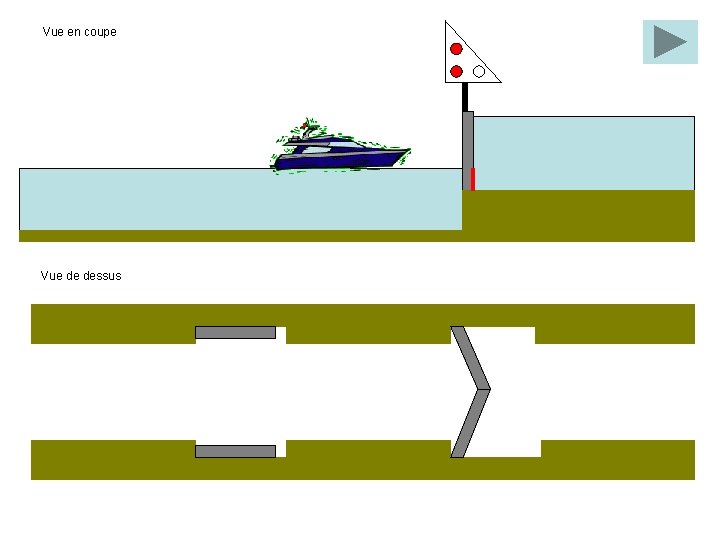 Vue en coupe

Vue de dessus