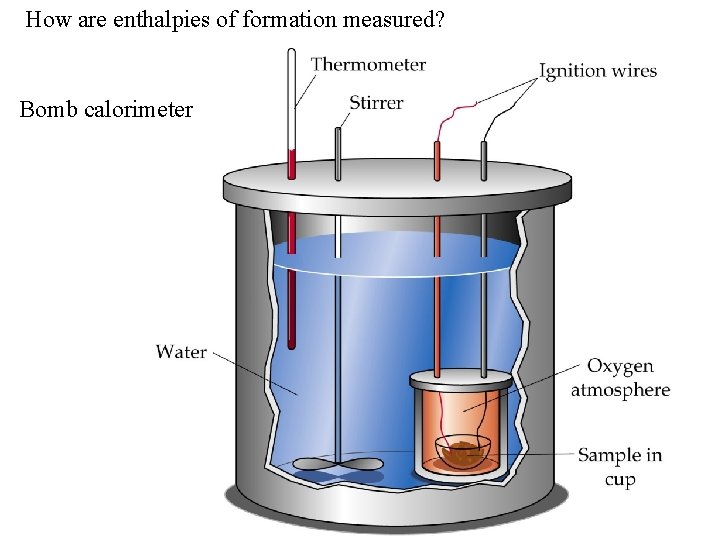 How are enthalpies of formation measured?

Bomb calorimeter

Thermometer

Stirrer

Ignition wires

Water

Oxygen atmosphere

Sample in cup