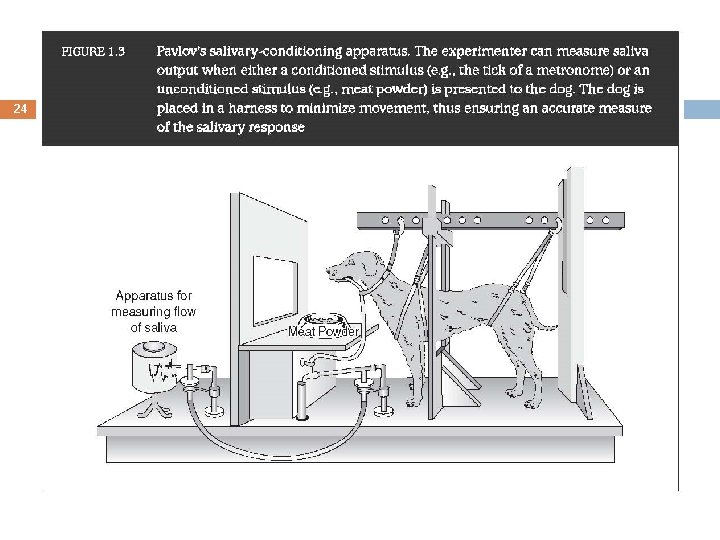 24

FIGURE 1.3 Pavlov's salivary-conditioning apparatus. The experimenter can measure saliva output when either a conditioned stimulus (e.g., the tick of a metronome) or an unconditioned stimulus (e.g., meat powder) is presented to the dog. The dog is placed in a harness to minimize movement, thus ensuring an accurate measure of the salivary response

Apparatus for measuring flow of saliva

Meat Powder