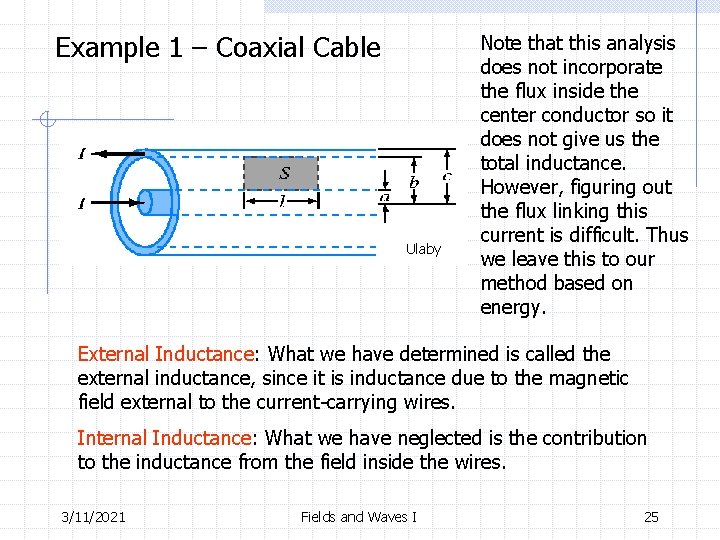 Example 1 – Coaxial Cable

$I$

$I$

$S$

$l$

$a$

$b$

$c$

Ulaby

Note that this analysis does not incorporate the flux inside the center conductor so it does not give us the total inductance. However, figuring out the flux linking this current is difficult. Thus we leave this to our method based on energy.

External Inductance: What we have determined is called the external inductance, since it is inductance due to the magnetic field external to the current-carrying wires.

Internal Inductance: What we have neglected is the contribution to the inductance from the field inside the wires.

3/11/2021

Fields and Waves I

25