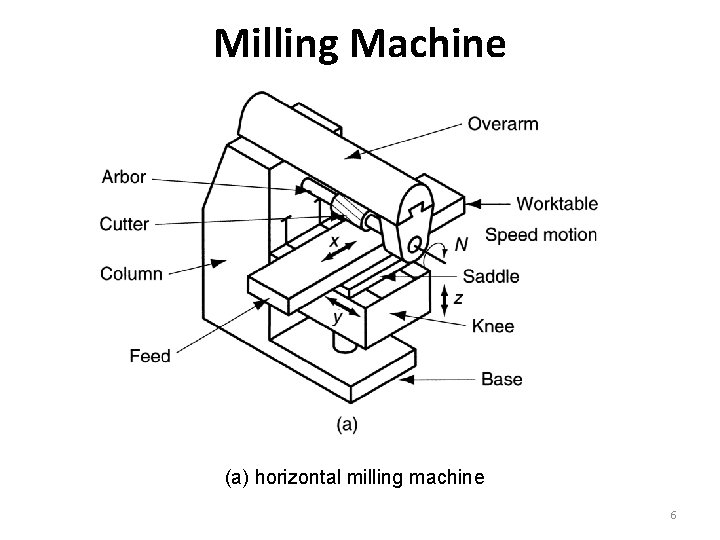 Milling Machine

Overarm
Arbor
Worktable
Cutter
Speed motion
$x$
$N$
Column
Saddle
$z$
$y$
Knee
Feed
Base

(a)

(a) horizontal milling machine

6